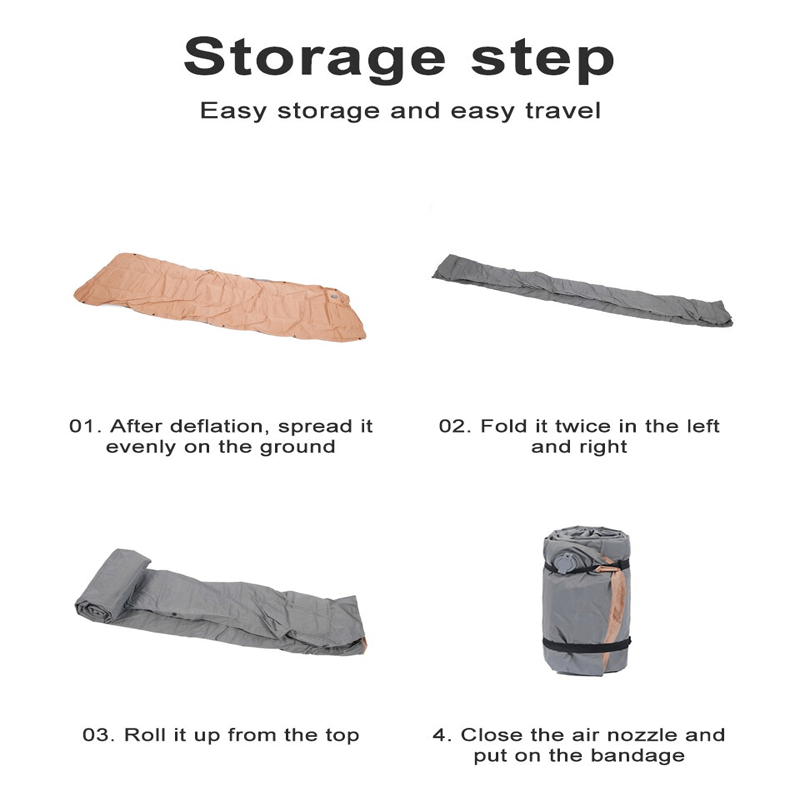 Storage step

Easy storage and easy travel

01. After deflation, spread it evenly on the ground

02. Fold it twice in the left and right

03. Roll it up from the top

4. Close the air nozzle and put on the bandage